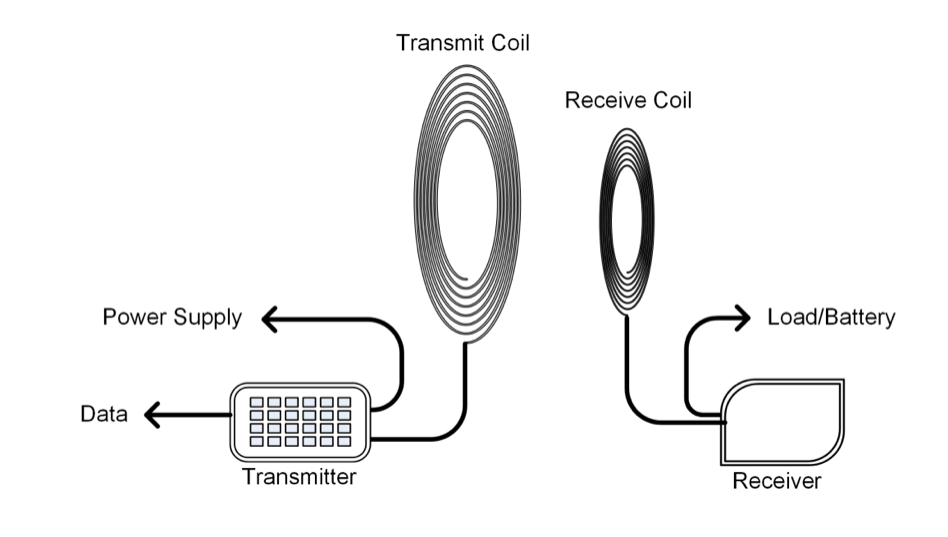 Transmit Coil

Receive Coil

Power Supply

Load/Battery

Data

Transmitter

Receiver